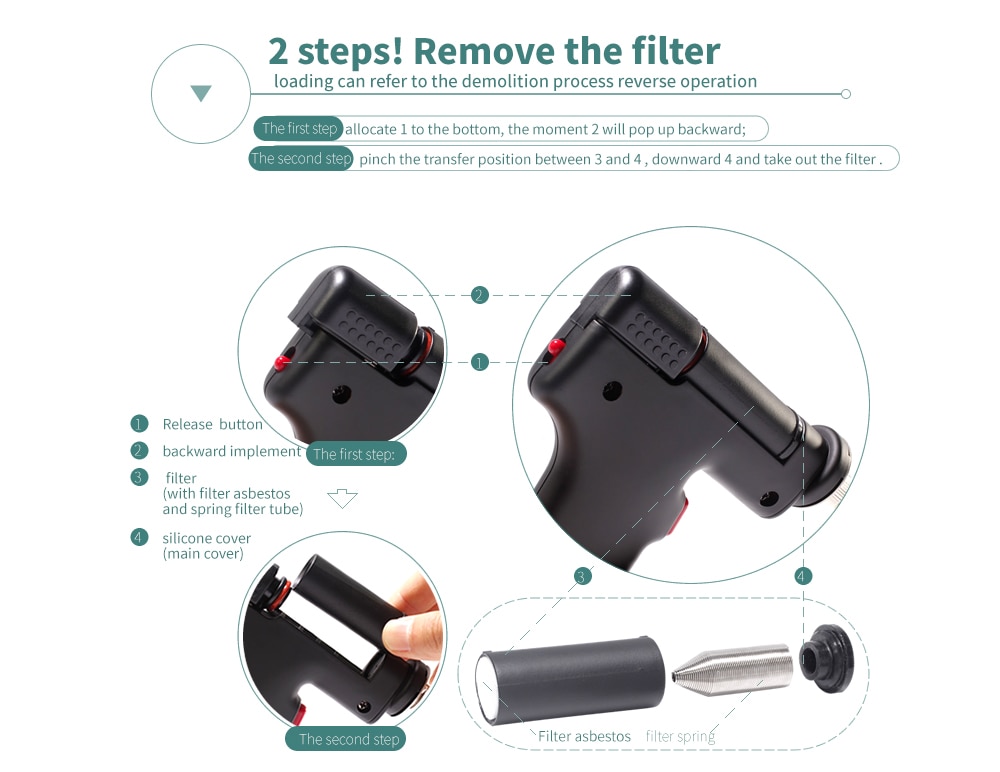 2 steps! Remove the filter
loading can refer to the demolition process reverse operation

The first step allocate 1 to the bottom, the moment 2 will pop up backward;

The second step pinch the transfer position between 3 and 4 , downward 4 and take out the filter .

2

1

1 Release button

2 backward implement

The first step:

3 filter (with filter asbestos and spring filter tube)

4 silicone cover (main cover)

3

4

The second step

Filter asbestos

filter spring